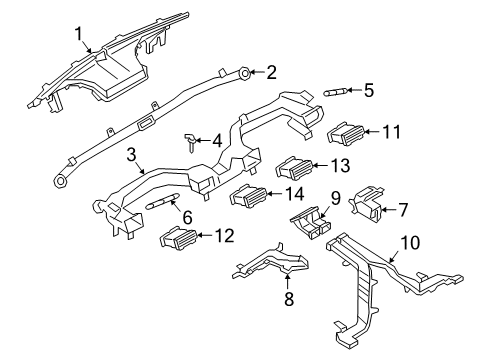 1
2
5
11
4
3
13
14
9
7
6
12
10
8