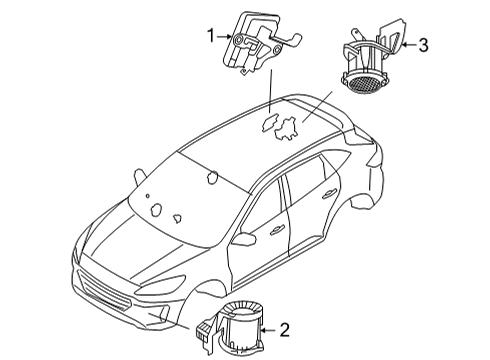 1
3
2