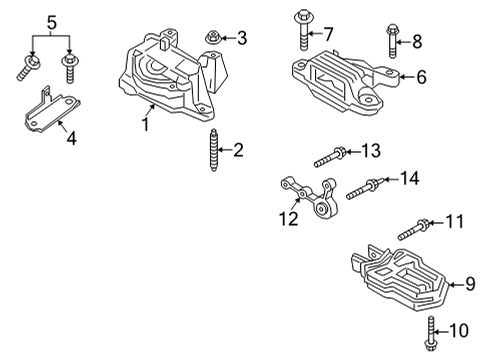 5
3
7
8
6
1
4
2
13
14
12
11
9
10