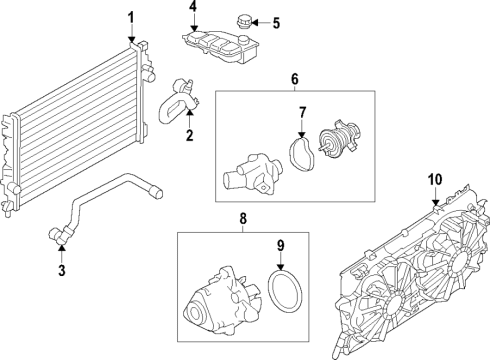 1
4
5
6
7
2
10
3
8
9