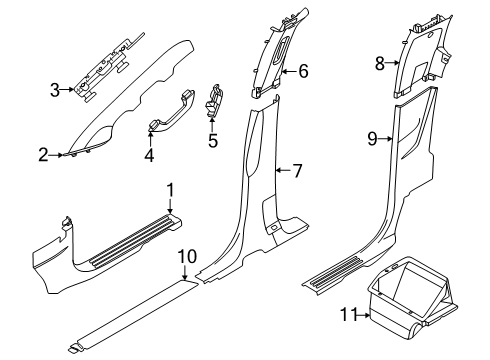 3
2
4
5
6
7
8
9
1
10
11