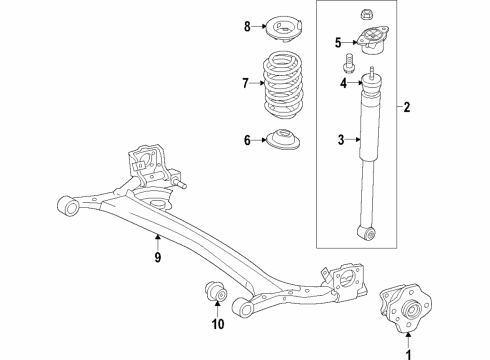 8
5
7
4
2
6
3
9
10
1