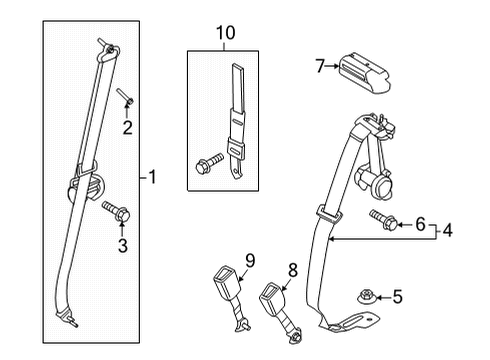 10
7
2
1
3
6
4
9
8
5