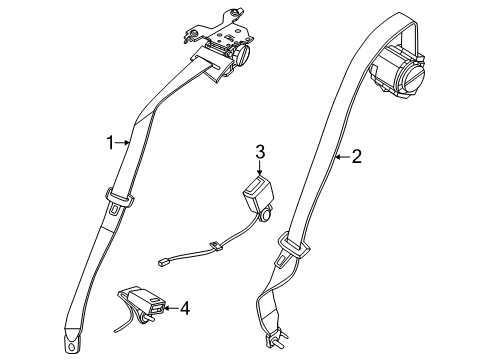 1
3
2
4