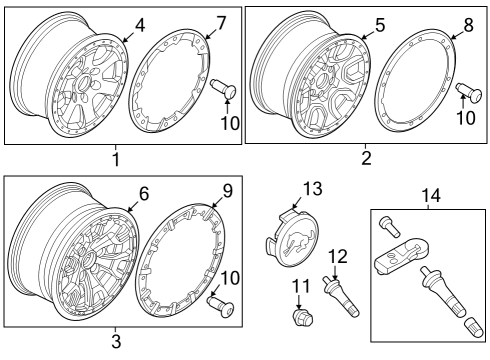 4
7
10
1
5
8
10
2
6
9
10
3
13
12
11
14