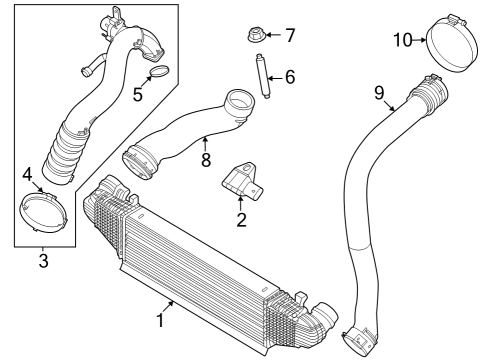 7
10
6
5
9
8
4
2
3
1