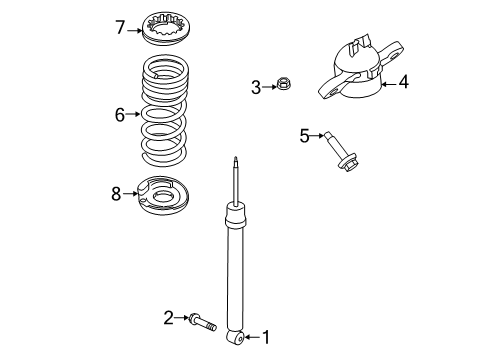 7
3
4
6
5
8
2
1