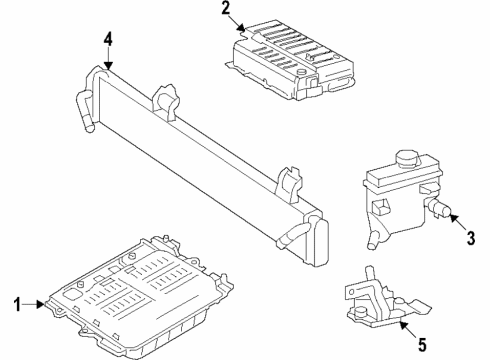 2
4
3
1
5