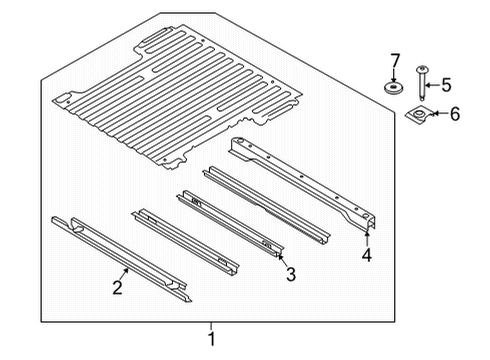 7
5
6
4
3
2
1