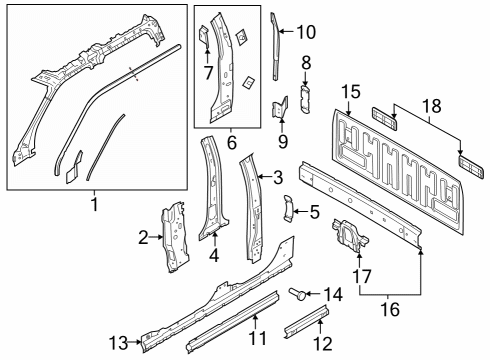 10
7
8
15
18
9
6
3
1
5
2
4
17
14
16
13
11
12