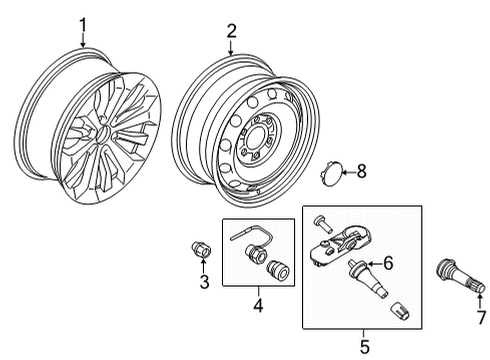 1
2
8
3
4
6
5
7