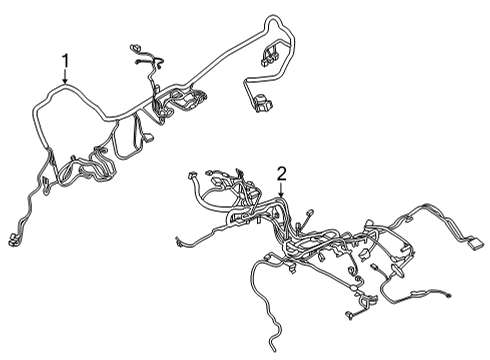 1

2