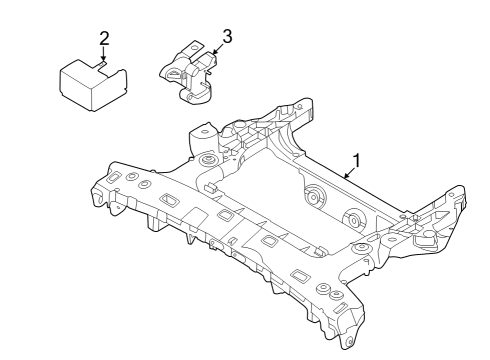 2
3
1