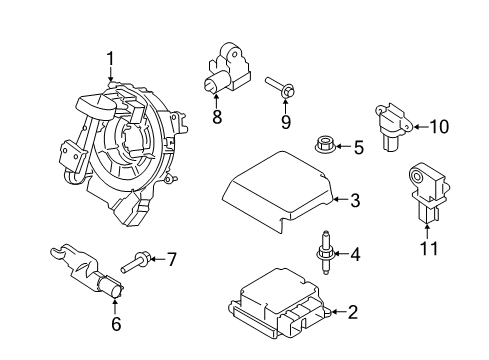 1
8
9
10
5
3
11
7
4
6
2