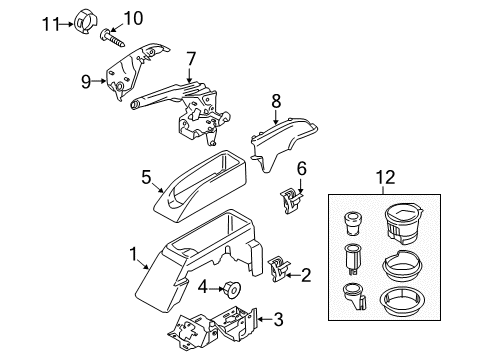 11
10
9
7
8
5
6
12
1
2
4
3