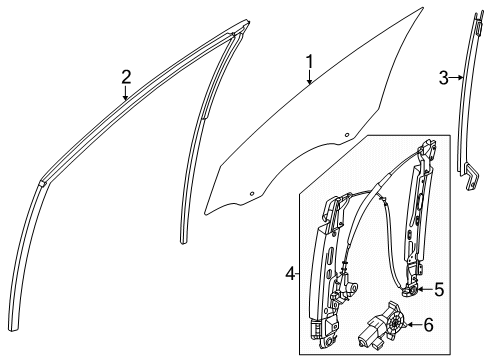 2
1
3
4
5
6