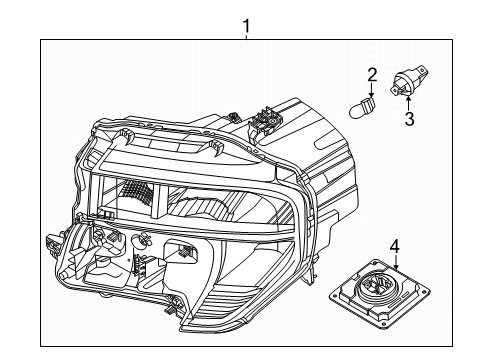 1
2
3
4