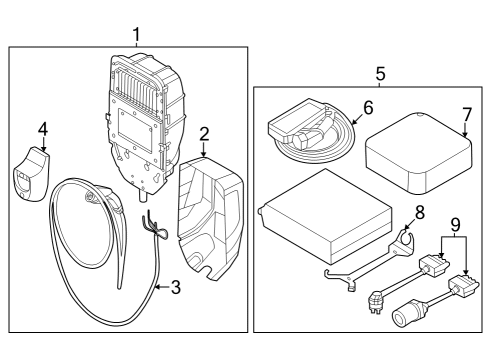 1
4
2
3
5
6
7
8
9