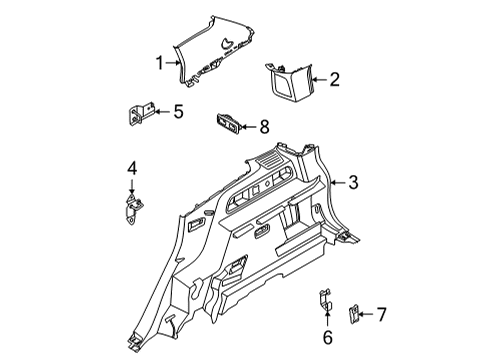 1
2
5
8
4
3
7
6