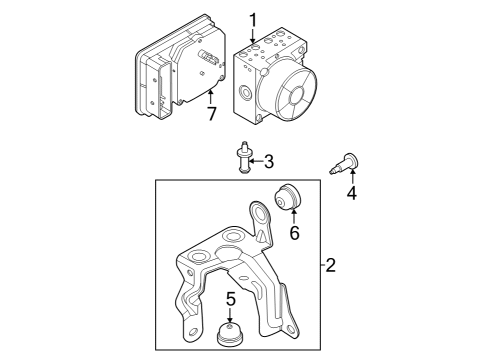 1
7
3
4
6
2
5