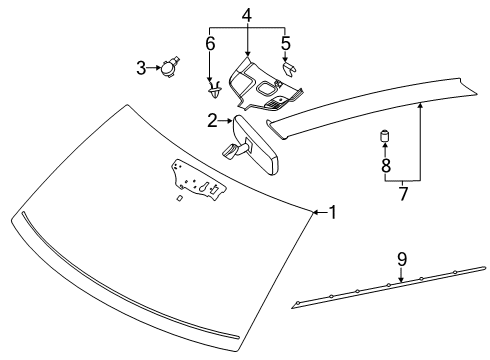 4
6
5
3
2
8
7
1
9