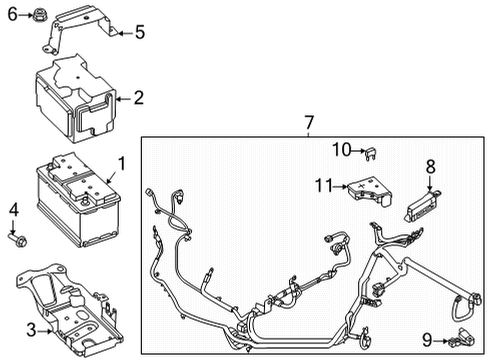 6
5
2
1
4
3
7
10
11
8
9