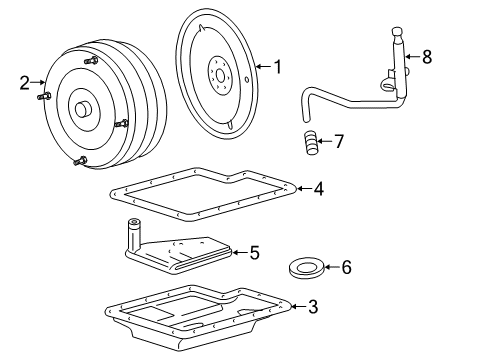 2
1
8
7
4
5
6
3