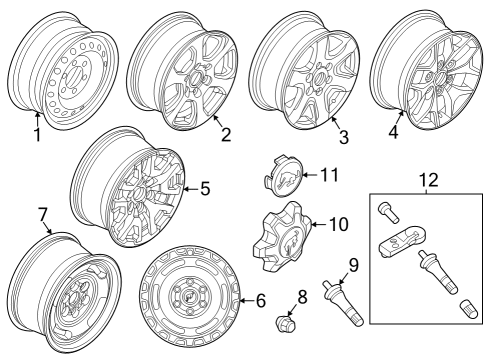 1
2
3
4
5
11
12
7
10
9
6
8