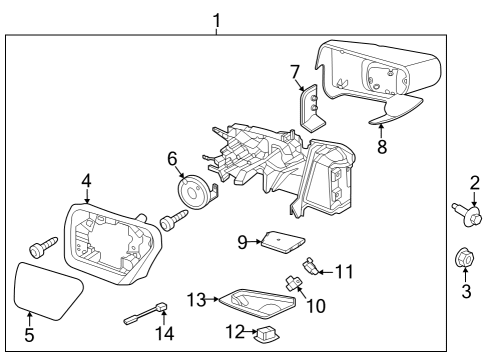 1
7
8
6
4
2
9
11
3
10
13
5
14
12