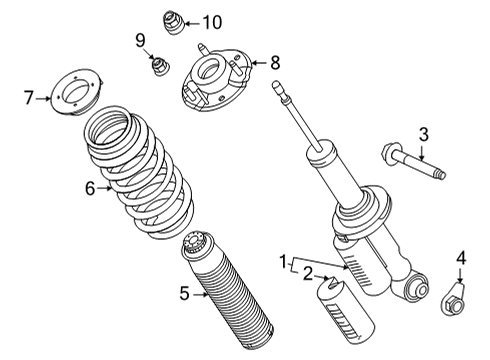 10
9
8
7
3
6
1
2
4
5