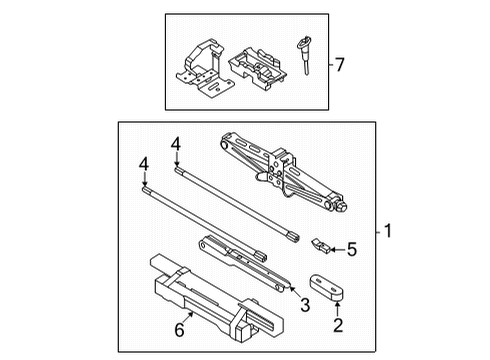 7
4
4
1
5
3
2
6