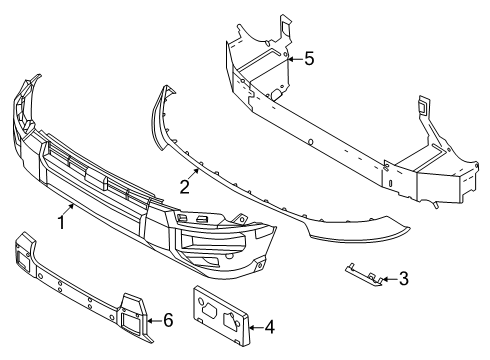 5
2
1
3
6
4