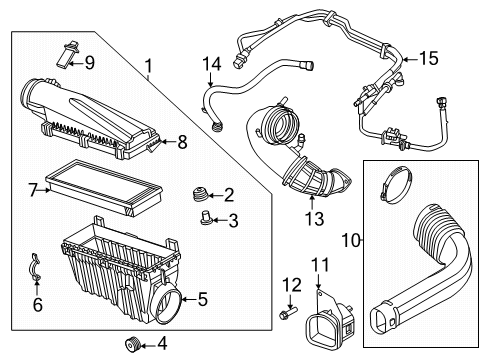 9
1
14
15
8
7
2
3
13
10
11
12
6
5
4