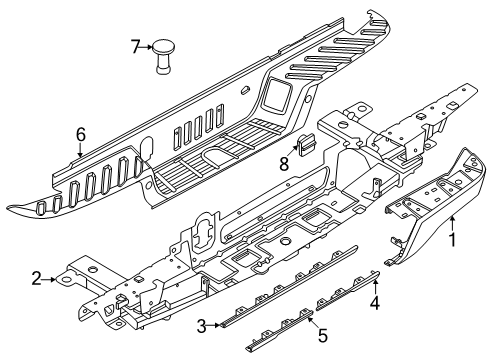 7
6
8
1
2
4
3
5