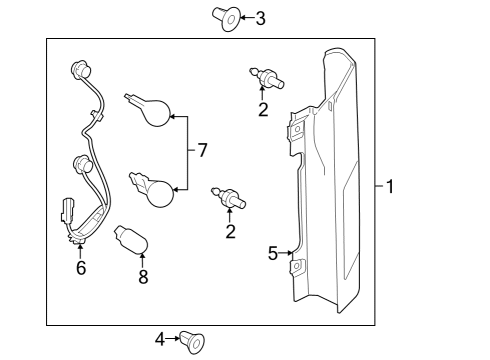 3
2
7
1
2
5
6
8
4