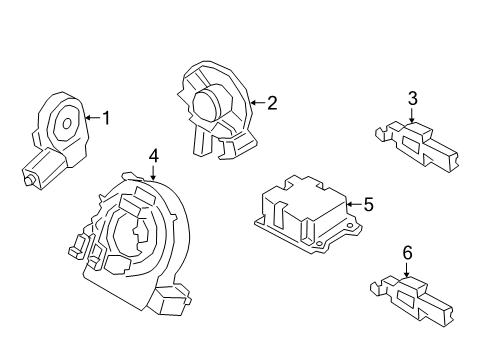 1
2
3
4
5
6