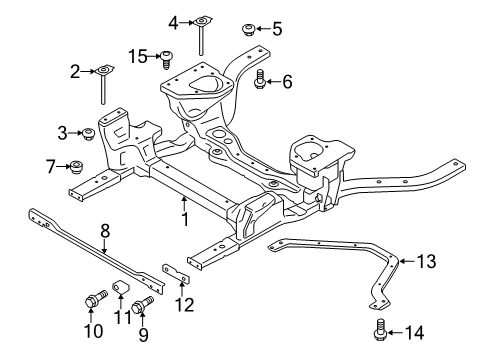 4
5
15
2
6
3
7
1
8
13
12
11
10
9
14