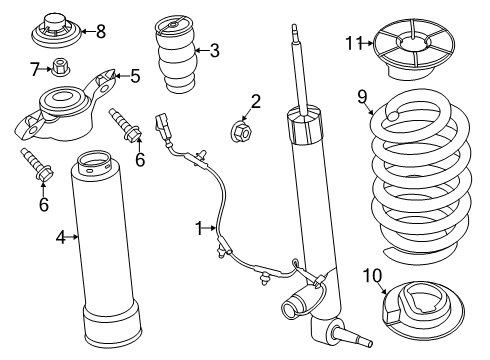 8
3
11
7
5
2
9
6
6
4
1
10