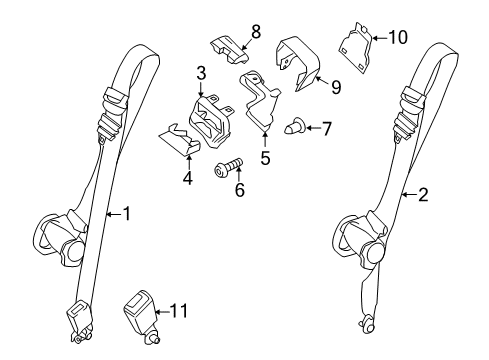 8
10
3
9
7
5
4
6
2
1
11