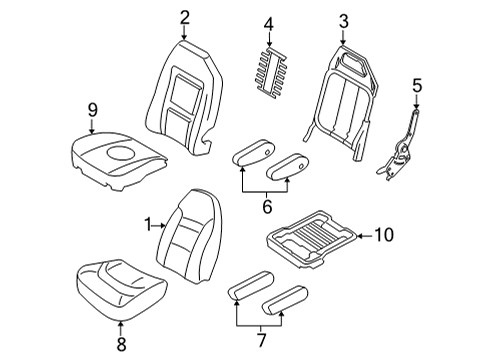 2
4
3
5
9
6
1
10
8
7