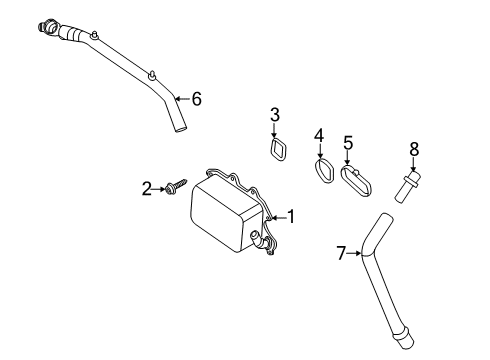 6
3
4
5
8
2
1
7