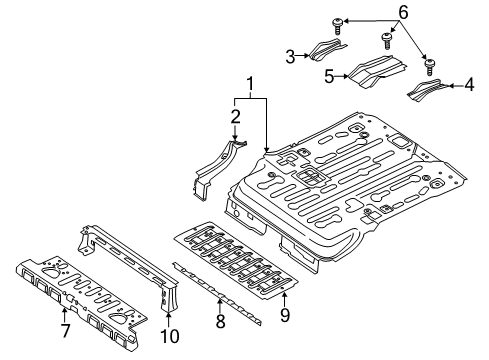 6
3
5
4
1
2
7
10
8
9