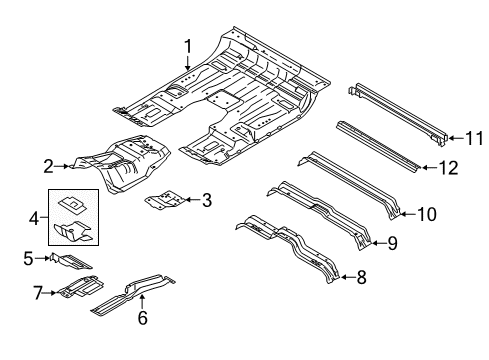 1
11
12
2
3
10
4
9
5
8
7
6