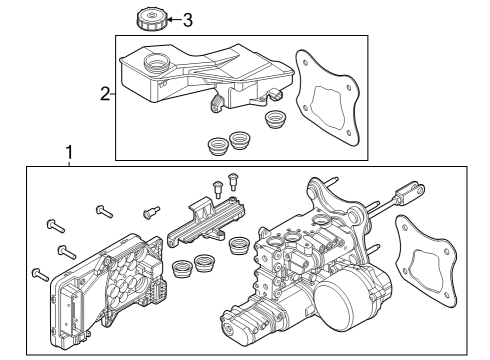 3
2
1