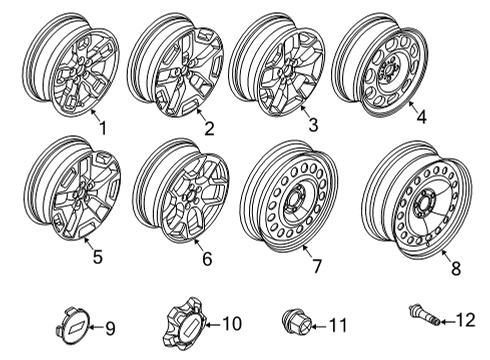 1
2
3
4
5
6
7
8
9
10
11
12