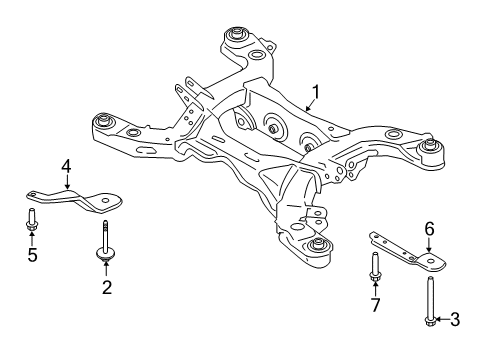 1
4
5
2
6
7
3