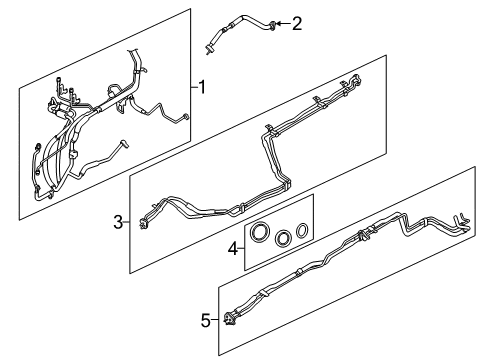 2
1
3
4
5