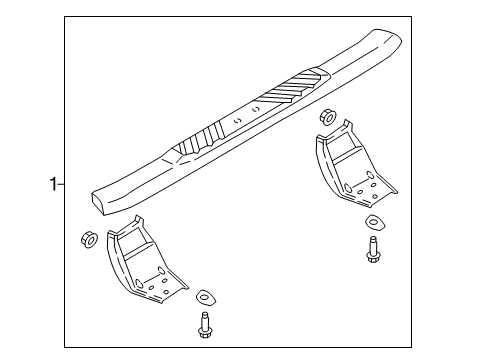 1