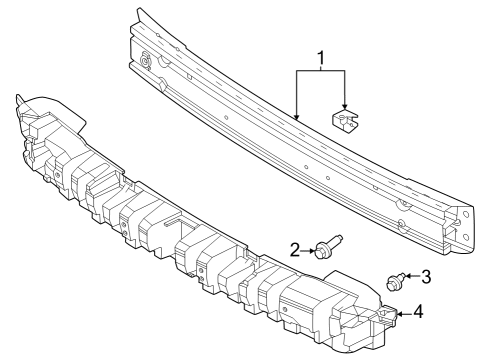 1
2
3
4