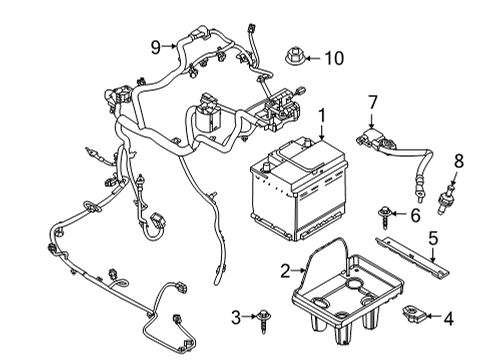 9
10
7
1
8
6
5
2
3
4